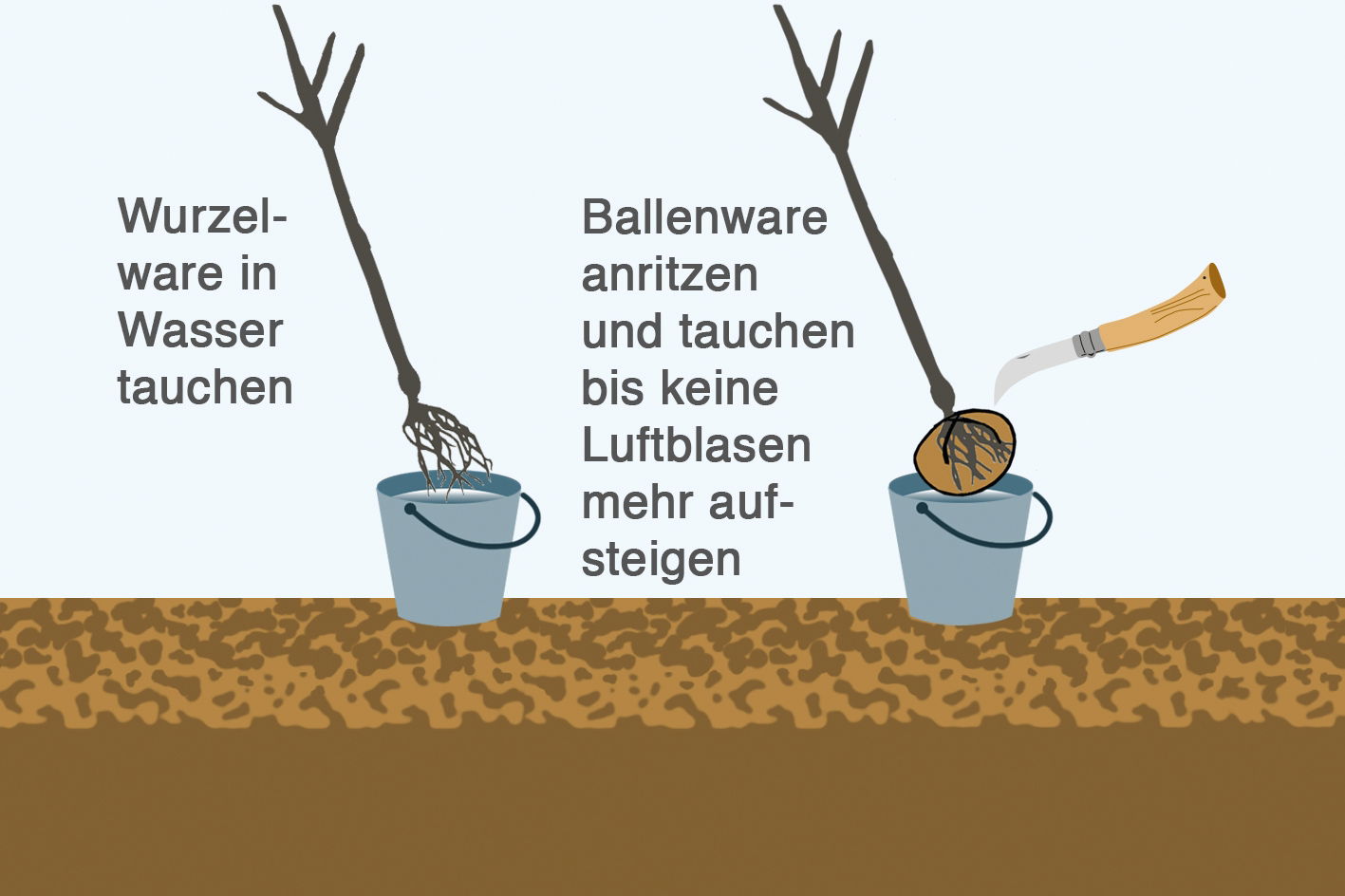 Wurzelware in Wasser tauchen

Ballenware anritzen und tauchen bis keine Luftblasen mehr aufsteigen